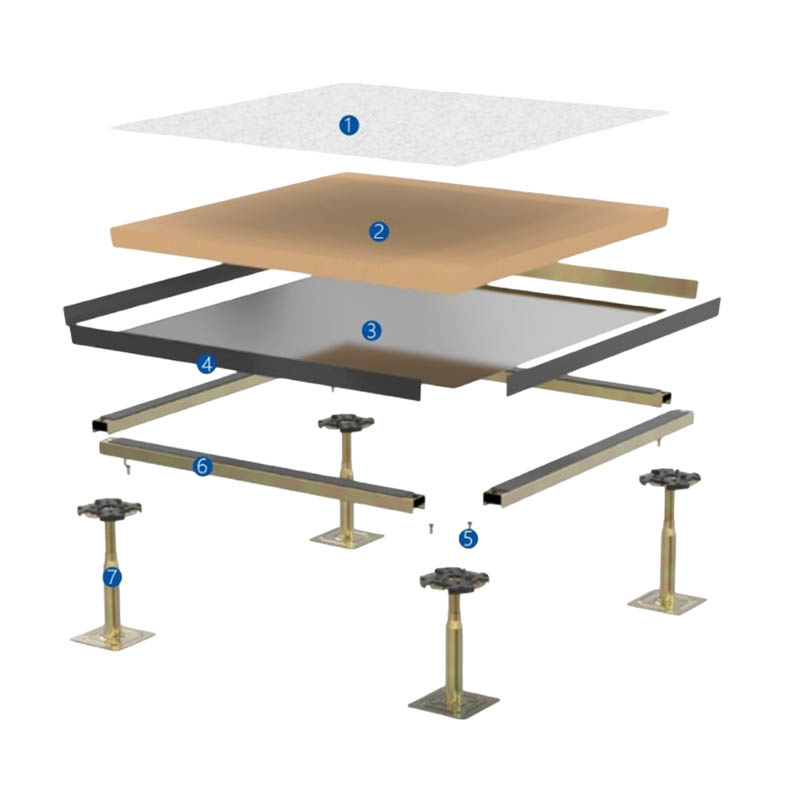 1
2
3
4
6
5
7