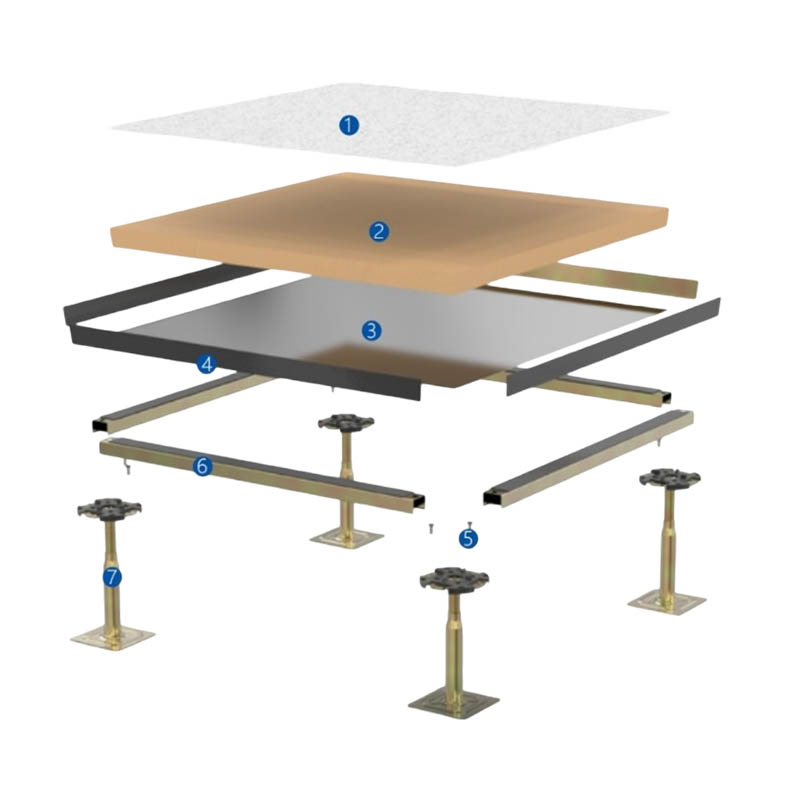 1
2
3
4
6
5
7